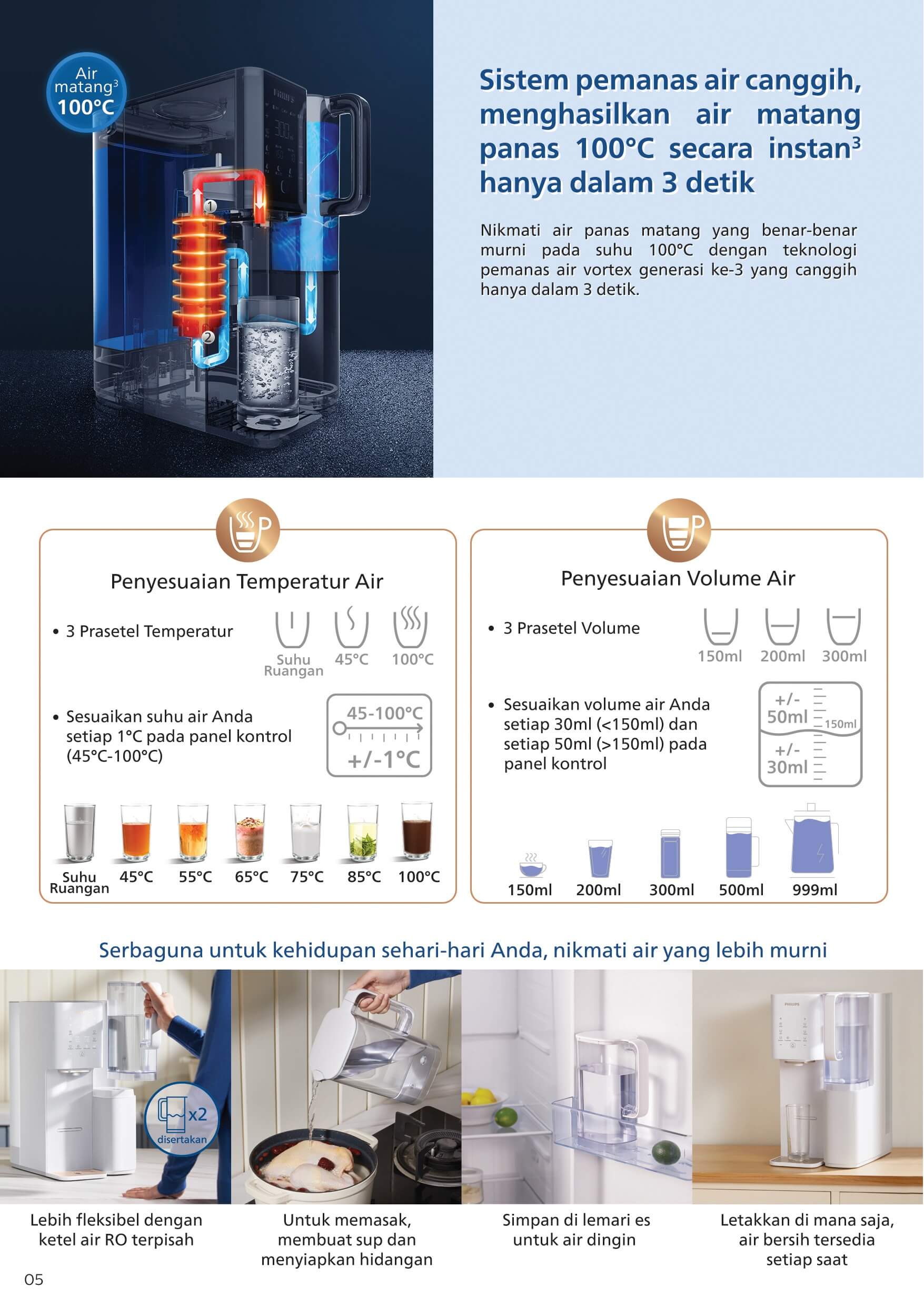 Air matang$^3$ 100°C

PHILIPS

1

2

Sistem pemanas air canggih, menghasilkan air matang panas 100°C secara instan$^3$ hanya dalam 3 detik

Nikmati air panas matang yang benar-benar murni pada suhu 100°C dengan teknologi pemanas air vortex generasi ke-3 yang canggih hanya dalam 3 detik.

Penyesuaian Temperatur Air

• 3 Prasetel Temperatur

Suhu Ruangan 45°C 100°C

• Sesuaikan suhu air Anda setiap 1°C pada panel kontrol (45°C-100°C)

45-100°C
+/-1°C

Suhu Ruangan 45°C 55°C 65°C 75°C 85°C 100°C

Penyesuaian Volume Air

• 3 Prasetel Volume

150ml 200ml 300ml

• Sesuaikan volume air Anda setiap 30ml (<150ml) dan setiap 50ml (>150ml) pada panel kontrol

+/- 50ml
150ml
+/- 30ml

150ml 200ml 300ml 500ml 999ml

Serbaguna untuk kehidupan sehari-hari Anda, nikmati air yang lebih murni

x2 disertakan

PHILIPS

Lebih fleksibel dengan ketel air RO terpisah

Untuk memasak, membuat sup dan menyiapkan hidangan

Simpan di lemari es untuk air dingin

Letakkan di mana saja, air bersih tersedia setiap saat

05